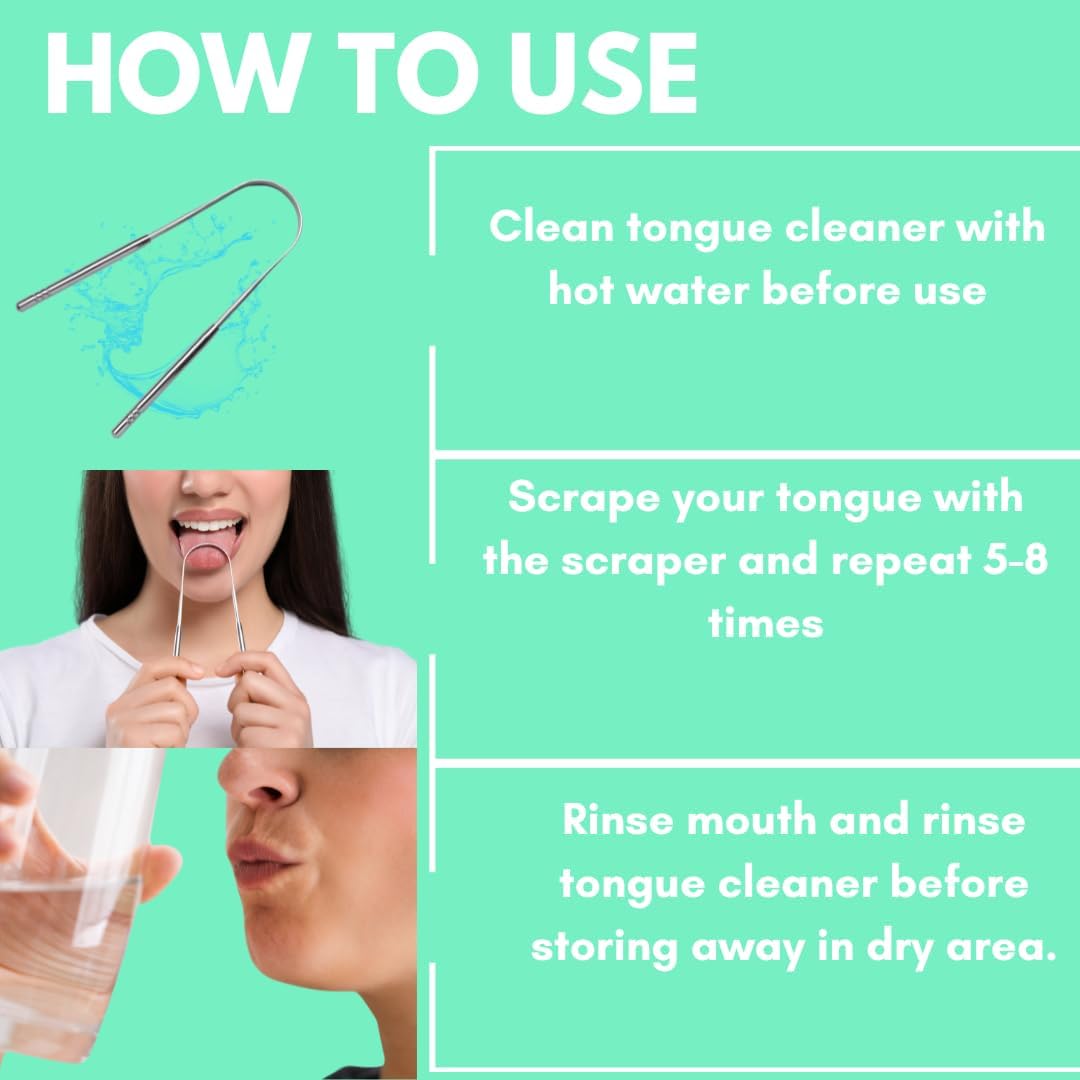 HOW TO USE

Clean tongue cleaner with hot water before use

Scrape your tongue with the scraper and repeat 5-8 times

Rinse mouth and rinse tongue cleaner before storing away in dry area.